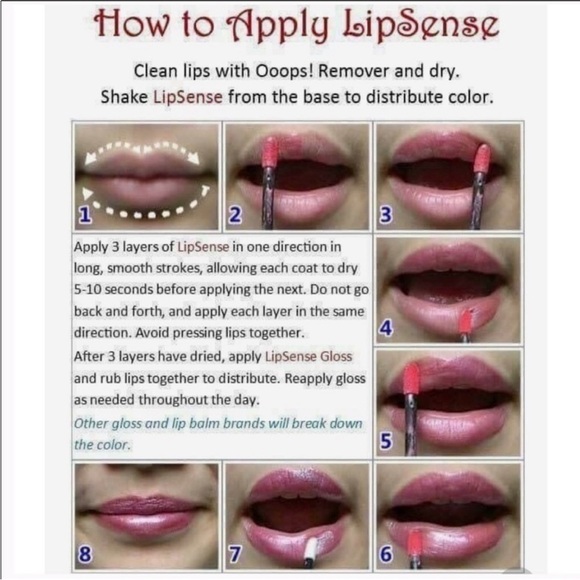 How to Apply LipSense

Clean lips with Ooops! Remover and dry.
Shake LipSense from the base to distribute color.

1

2

3

Apply 3 layers of LipSense in one direction in long, smooth strokes, allowing each coat to dry 5-10 seconds before applying the next. Do not go back and forth, and apply each layer in the same direction. Avoid pressing lips together.

After 3 layers have dried, apply LipSense Gloss and rub lips together to distribute. Reapply gloss as needed throughout the day.

Other gloss and lip balm brands will break down the color.

4

5

8

7

6